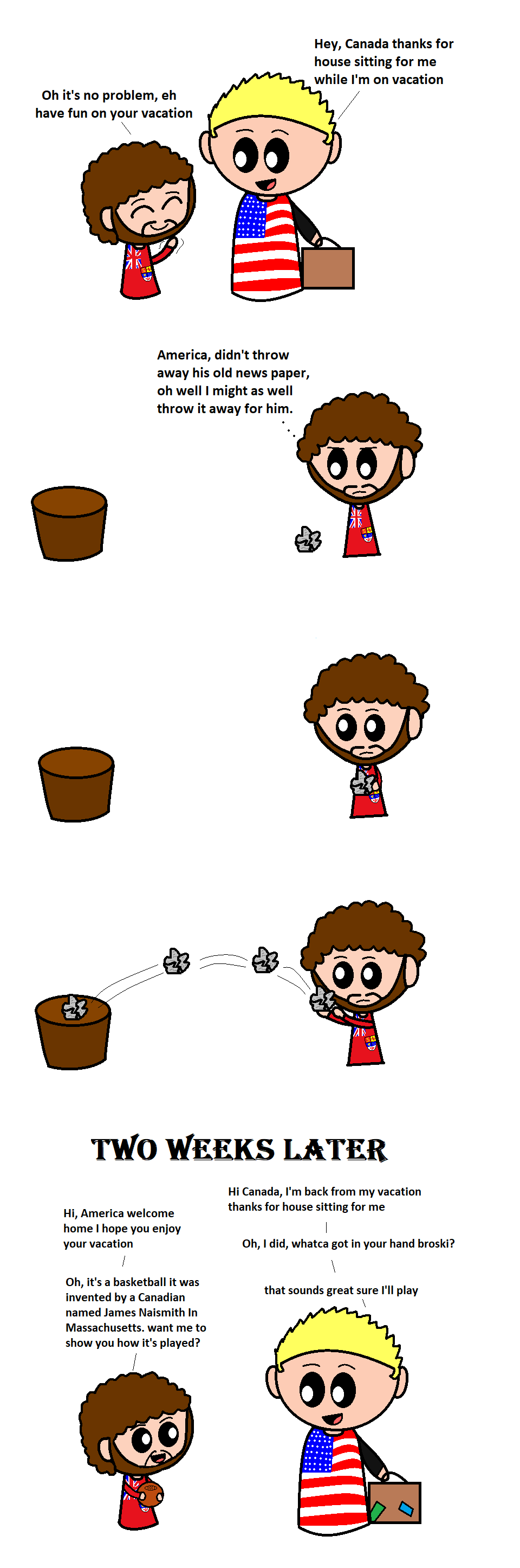 Hey, Canada thanks for house sitting for me while I'm on vacation

Oh it's no problem, eh have fun on your vacation

America, didn't throw away his old news paper, oh well I might as well throw it away for him.

TWO WEEKS LATER

Hi Canada, I'm back from my vacation thanks for house sitting for me

Hi, America welcome home I hope you enjoy your vacation

Oh, I did, whatca got in your hand broski?

Oh, it's a basketball it was invented by a Canadian named James Naismith In Massachusetts. want me to show you how it's played?

that sounds great sure I'll play